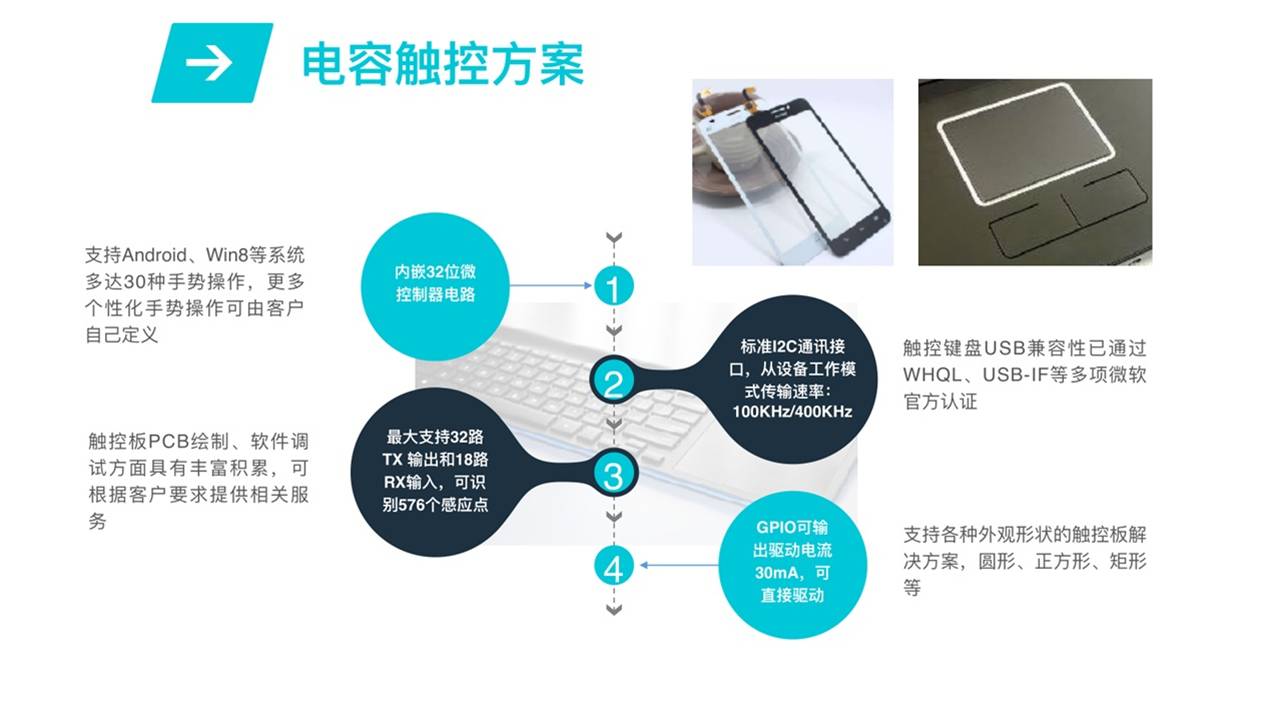 电容触控方案

支持Android、Win8等系统多达30种手势操作，更多个性化手势操作可由客户自己定义

内嵌32位微控制器电路

1

标准I2C通讯接口，从设备工作模式传输速率：100KHz/400KHz

2

触控键盘USB兼容性已通过WHQL、USB-IF等多项微软官方认证

触控板PCB绘制、软件调试方面具有丰富积累，可根据客户要求提供相关服务

最大支持32路TX 输出和18路RX输入，可识别576个感应点

3

GPIO可输出驱动电流30mA，可直接驱动

4

支持各种外观形状的触控板解决方案，圆形、正方形、矩形等